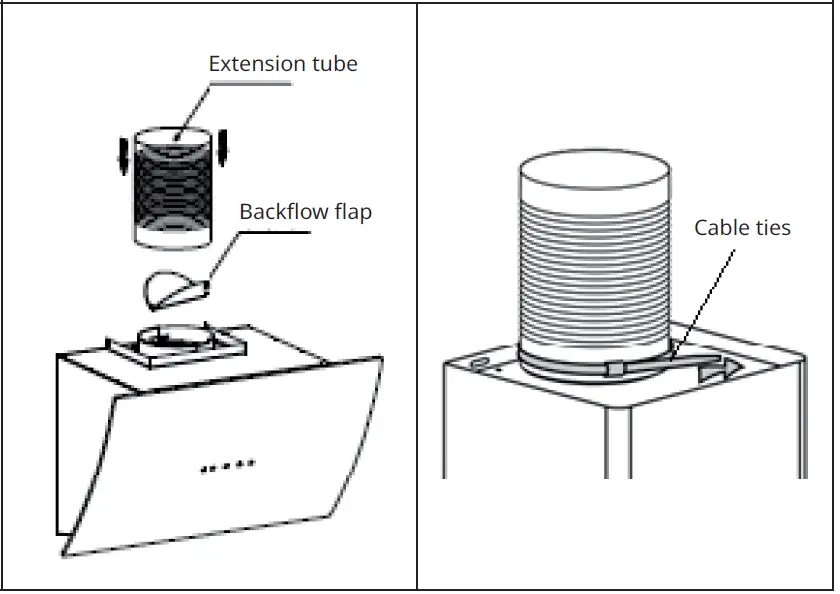 Extension tube

Backflow flap

Cable ties