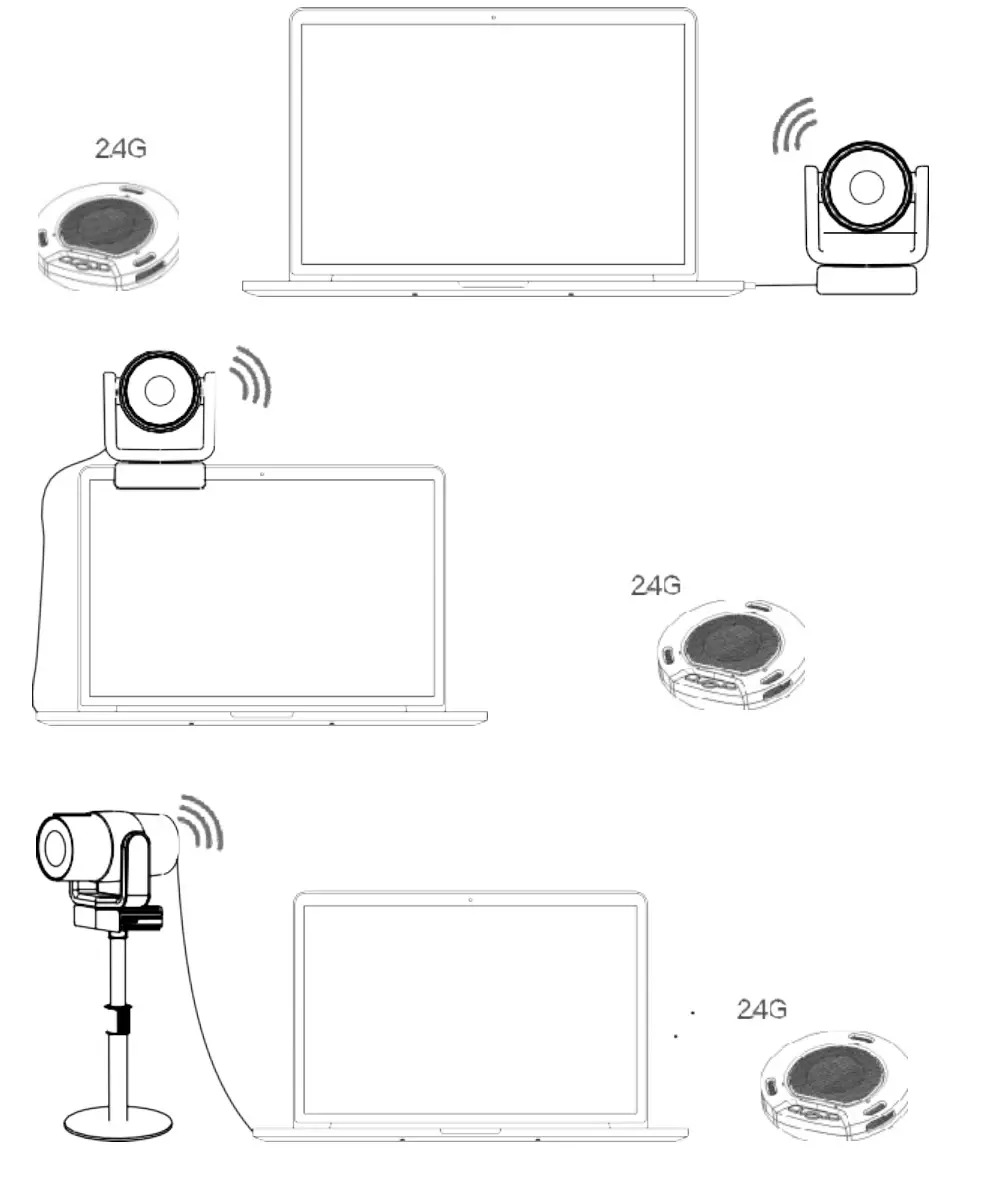 24G

24G

24G