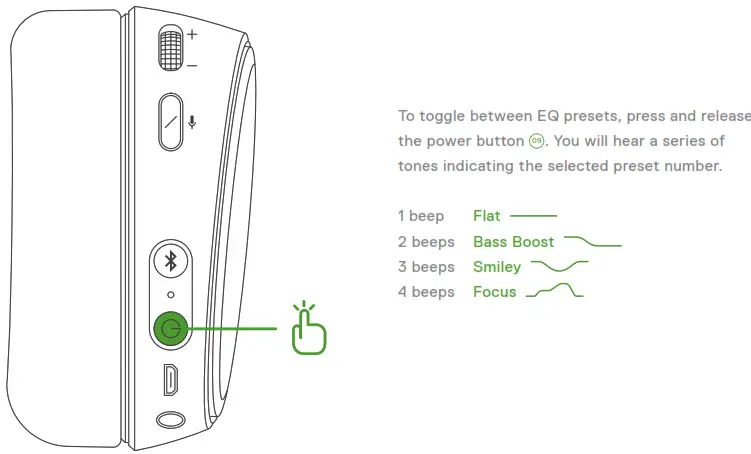 +
−

To toggle between EQ presets, press and release the power button 09. You will hear a series of tones indicating the selected preset number.

1 beep Flat
2 beeps Bass Boost
3 beeps Smiley
4 beeps Focus