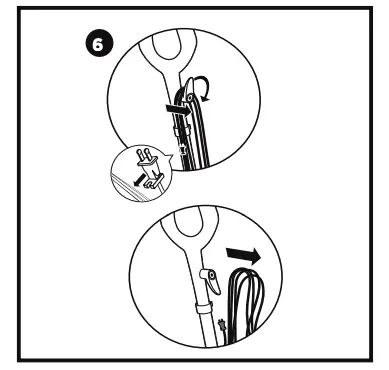 6