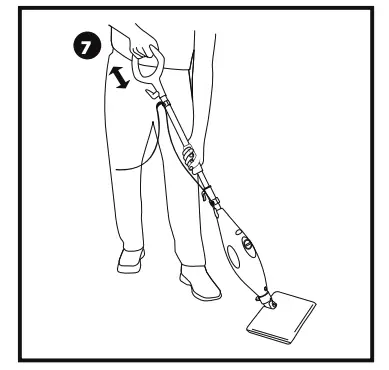 7