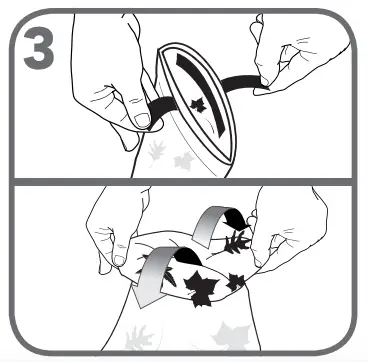 3