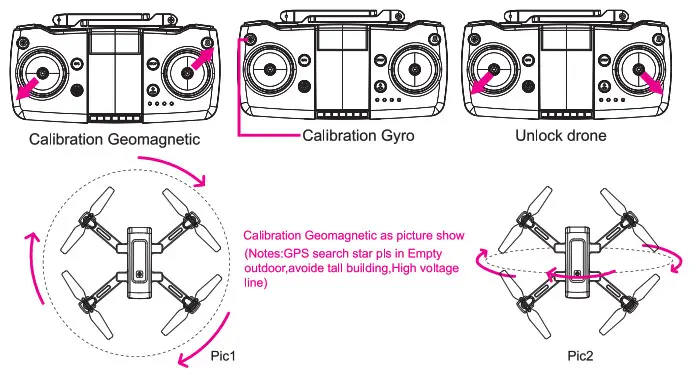 Calibration Geomagnetic

Calibration Gyro

Unlock drone

Calibration Geomagnetic as picture show
(Notes:GPS search star pls in Empty outdoor,avoide tall building,High voltage line)

Pic1

Pic2