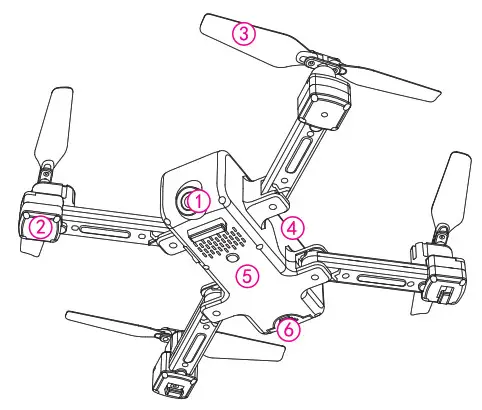 ③
①
②
④
⑤
⑥