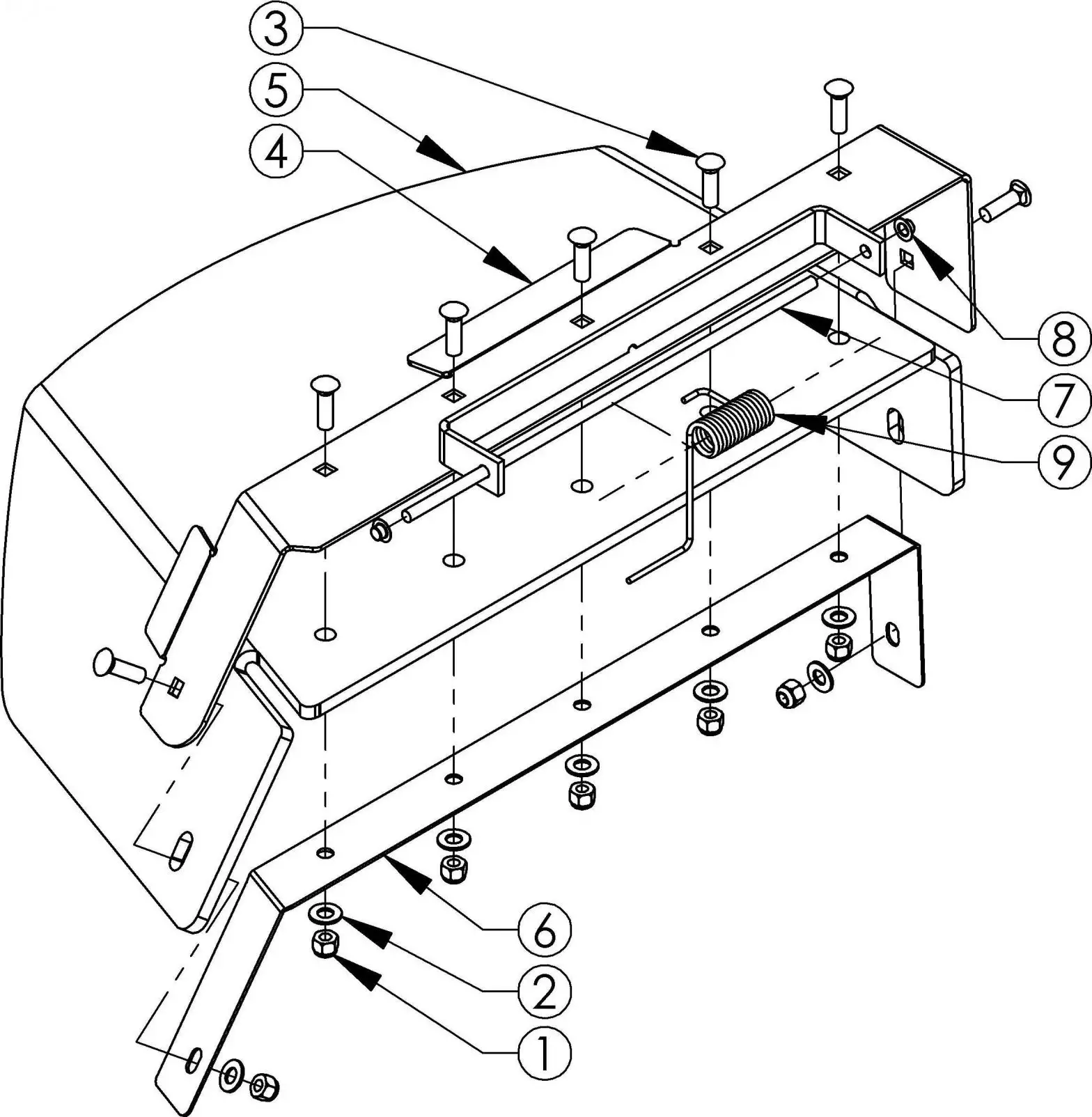 3
5
4
8
7
9
6
2
1