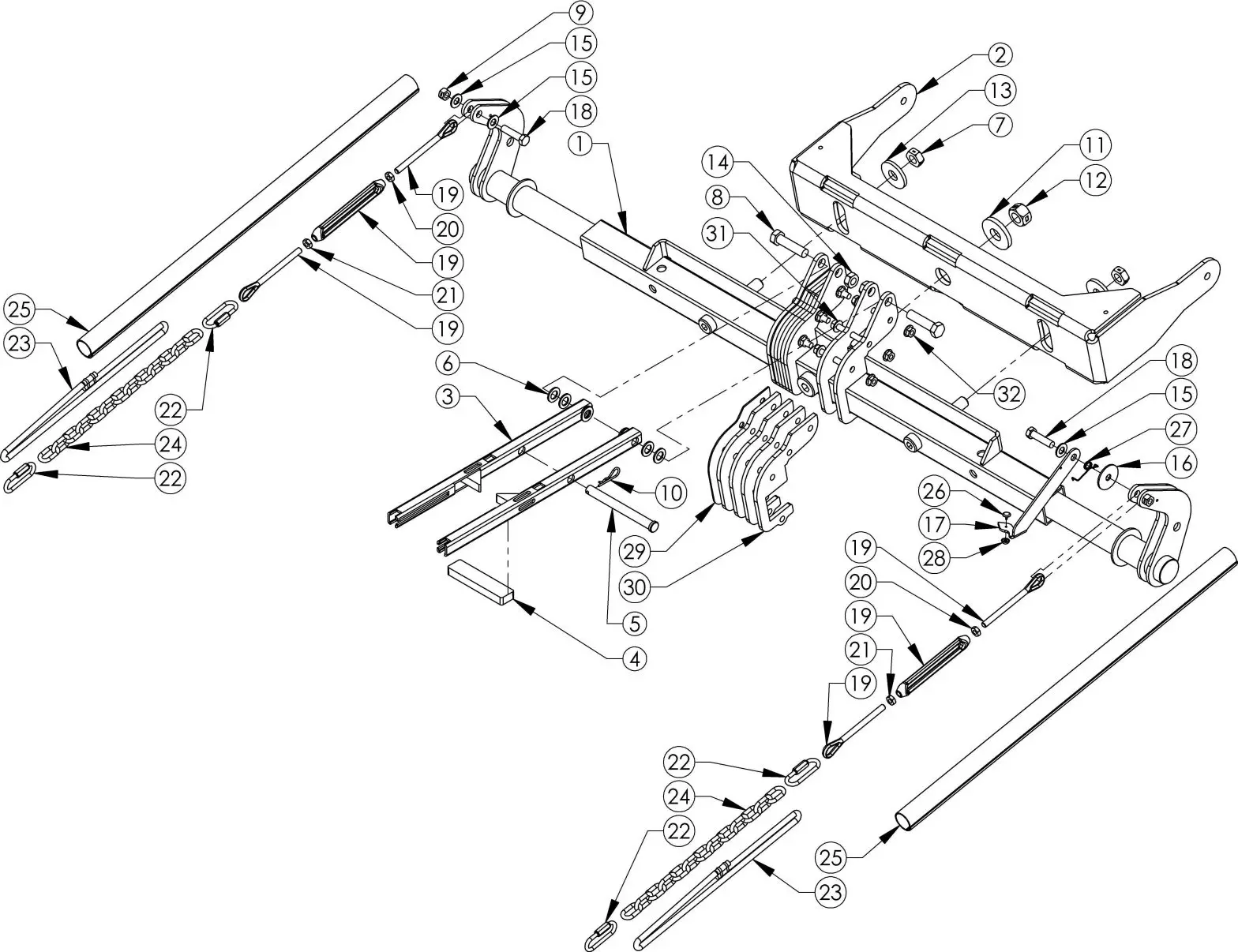 9
15
15
18
1
2
13
7
11
12
14
8
31
19
20
19
21
19
25
23
22
24
22
6
3
10
5
4
29
30
32
18
15
27
16
26
17
28
19
20
19
21
19
22
24
22
25
23