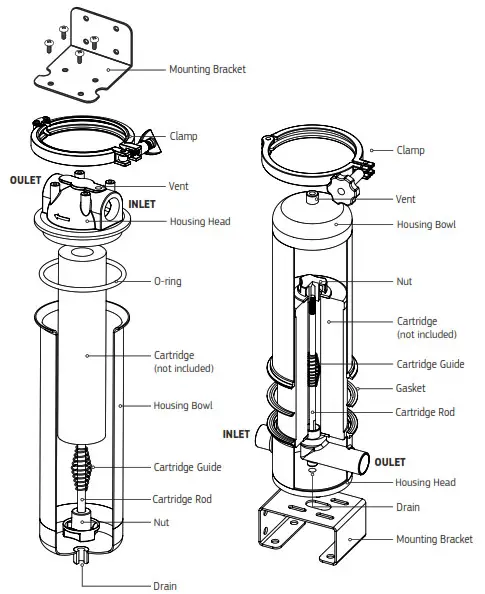 Mounting Bracket

Clamp

OULET

Vent

INLET

Housing Head

O-ring

Cartridge
(not included)

Housing Bowl

Cartridge Guide

Cartridge Rod

Nut

Drain

Clamp

Vent

Housing Bowl

Nut

Cartridge
(not included)

Cartridge Guide

Gasket

Cartridge Rod

INLET

OULET

Housing Head

Drain

Mounting Bracket