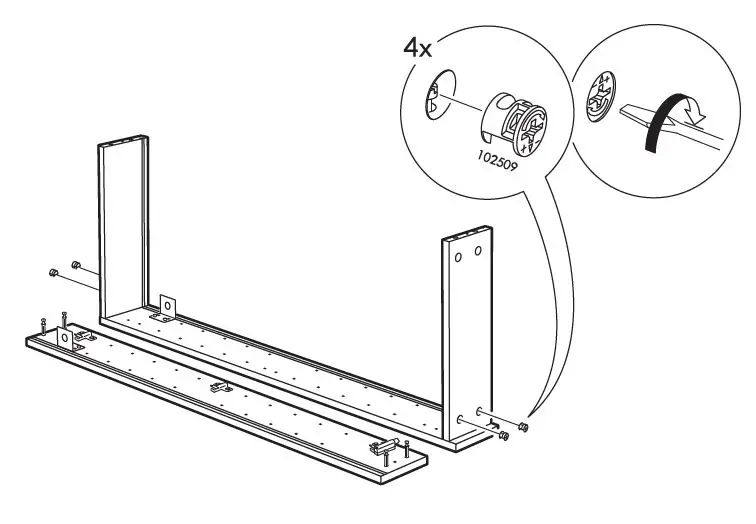 4x

102509