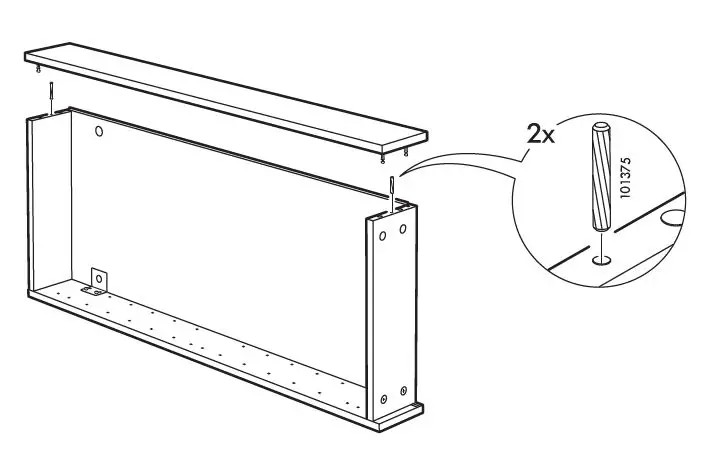 2x

101375