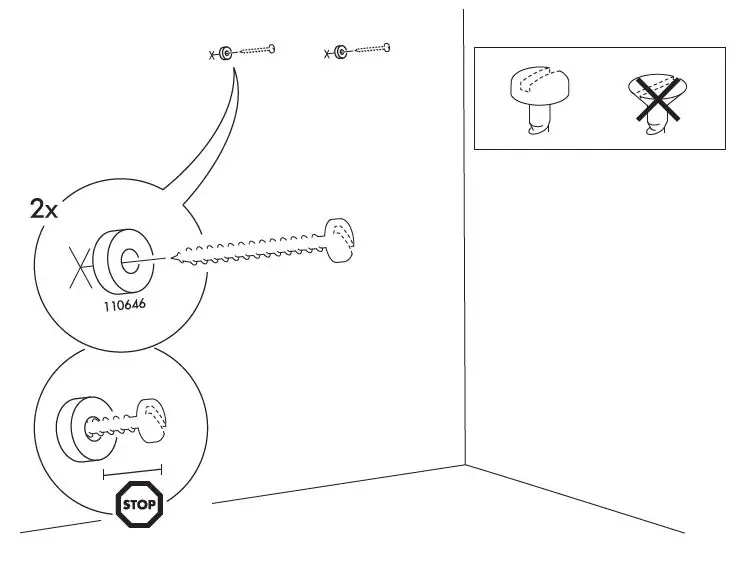 2x

110646

STOP