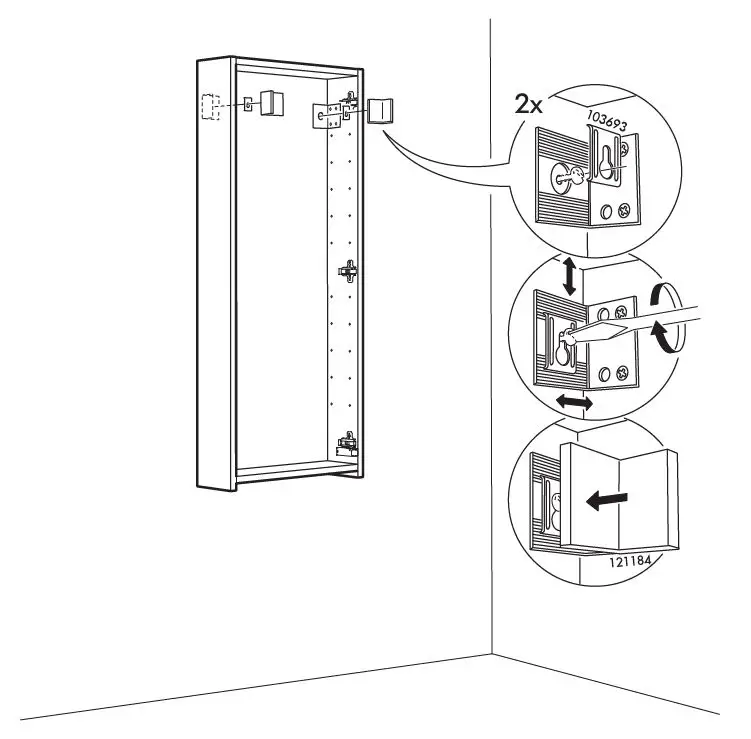 2x
103693
121184