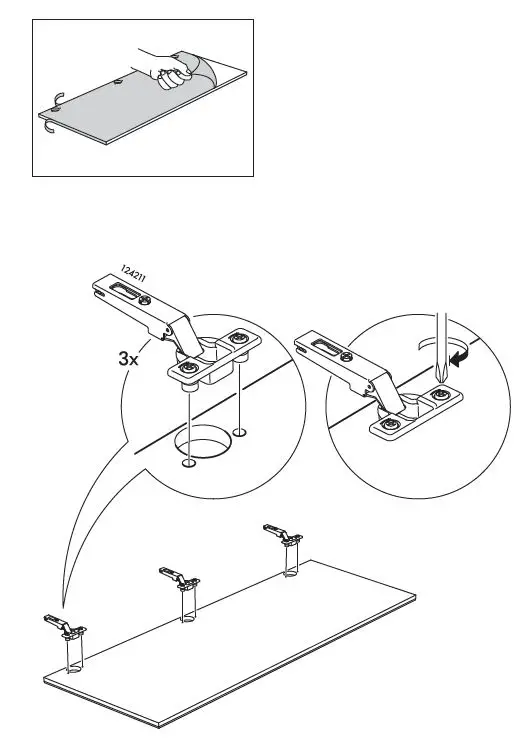 124211

3x