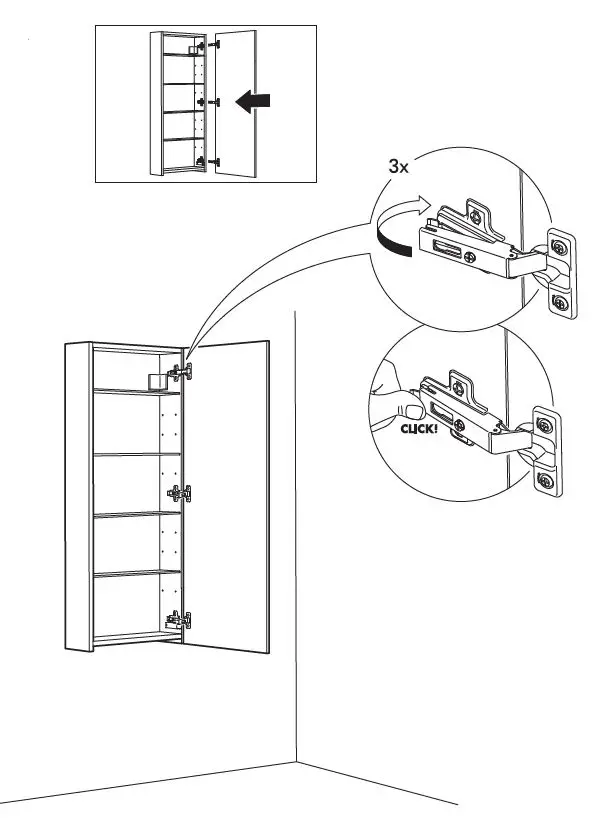 3x

CLICK!