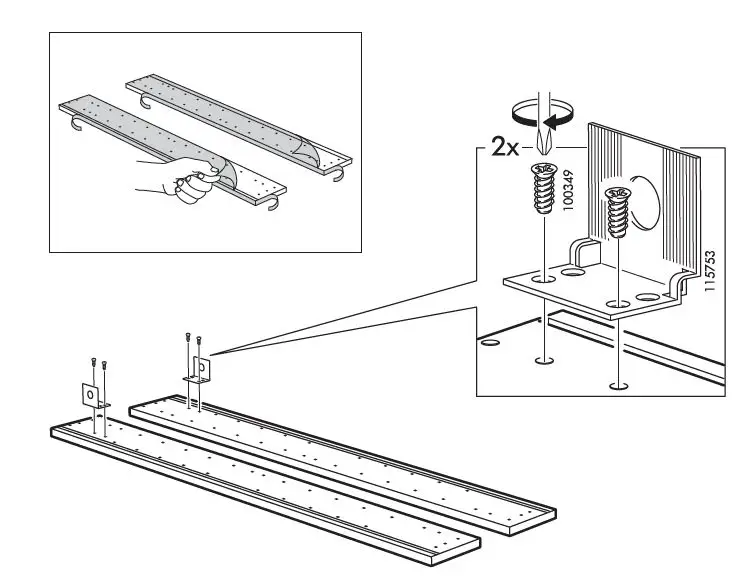 2x

100349

115753