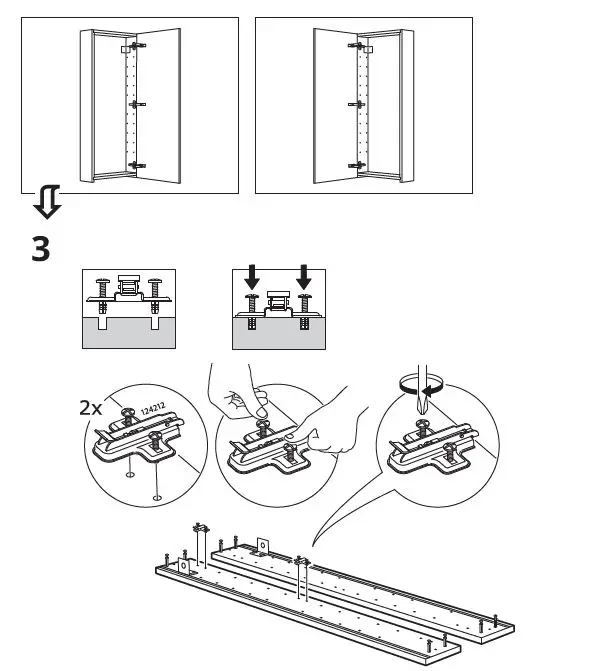 3

2x

124212