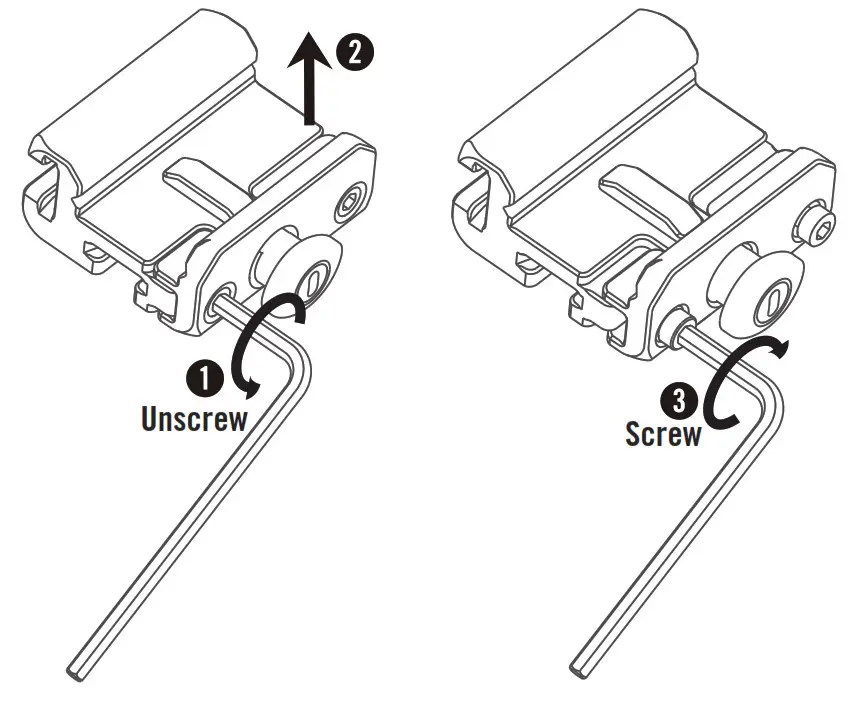 2

1
Unscrew

3
Screw