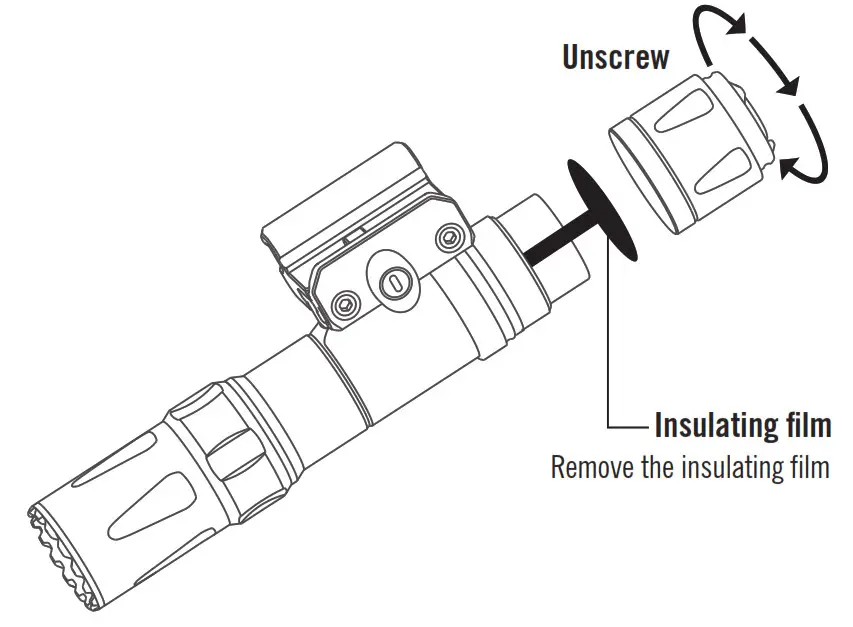 Unscrew

Insulating film
Remove the insulating film