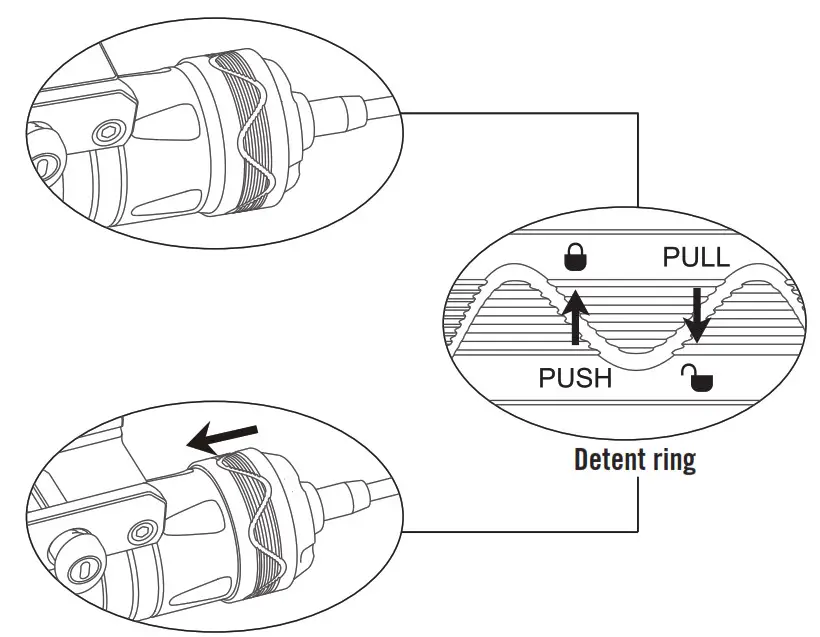 PULL

PUSH

Detent ring