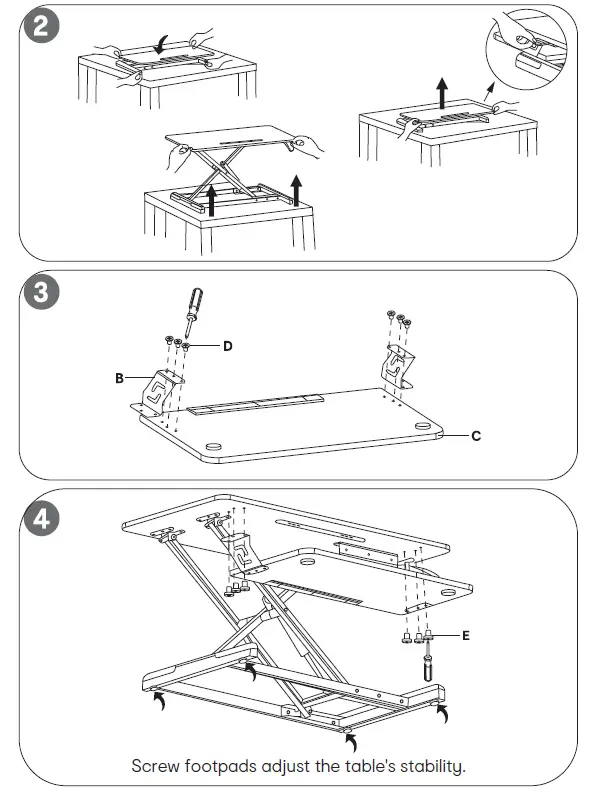 2

3

D

B

C

4

E

Screw footpads adjust the table's stability.