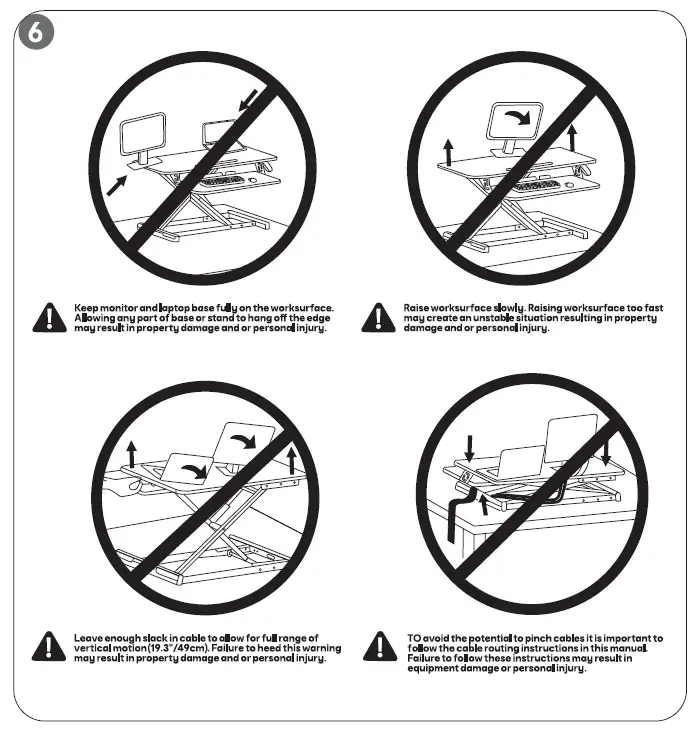 6

Keep monitor and laptop base fully on the worksurface. Allowing any part of base or stand to hang off the edge may result in property damage and or personal injury.

Raise worksurface slowly. Raising worksurface too fast may create an unstable situation resulting in property damage and or personal injury.

Leave enough slack in cable to allow for full range of vertical motion(19.3"/49cm). Failure to heed this warning may result in property damage and or personal injury.

TO avoid the potential to pinch cables it is important to follow the cable routing instructions in this manual. Failure to follow these instructions may result in equipment damage or personal injury.