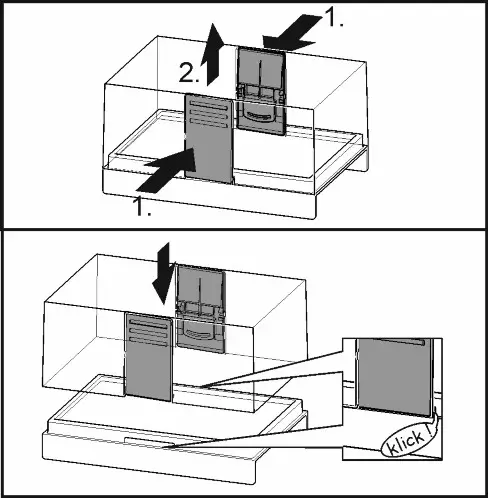 1.

2.

1.

klick !