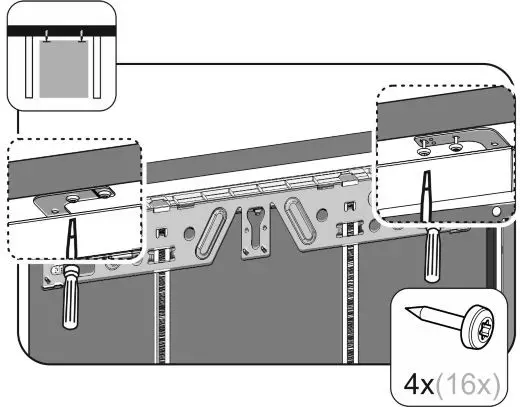 4x(16x)