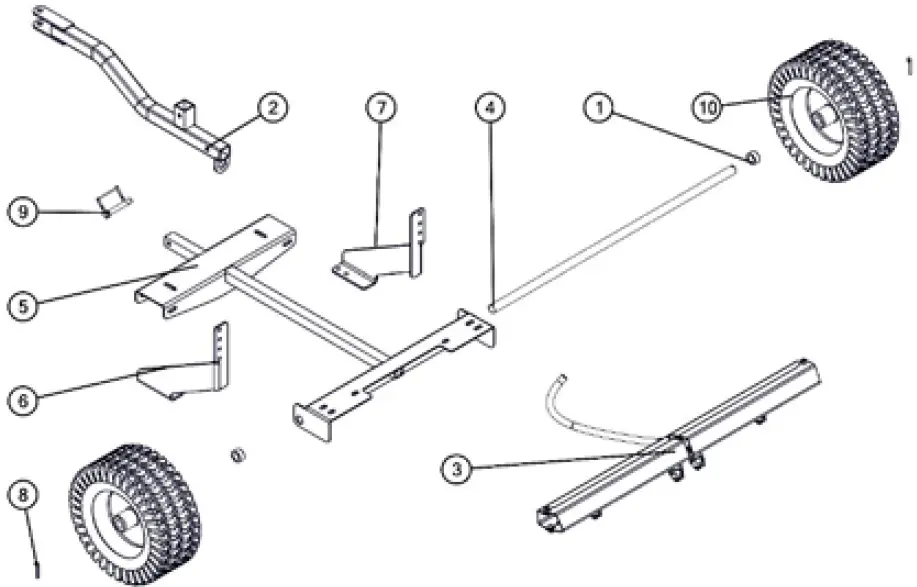 2
7
4
1
10
1
9
5
6
3
8