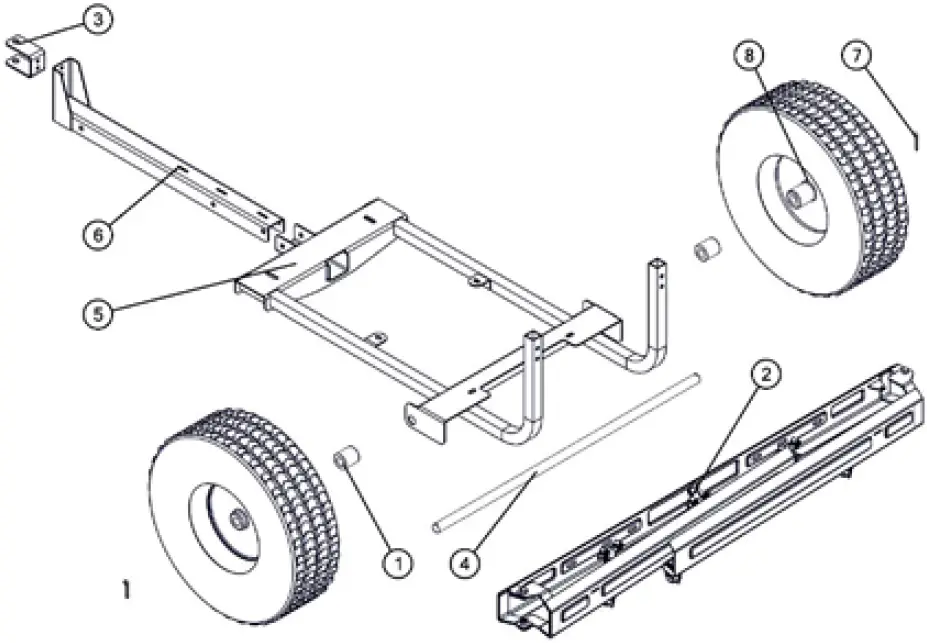 3
8
7
6
5
2
1
4
1