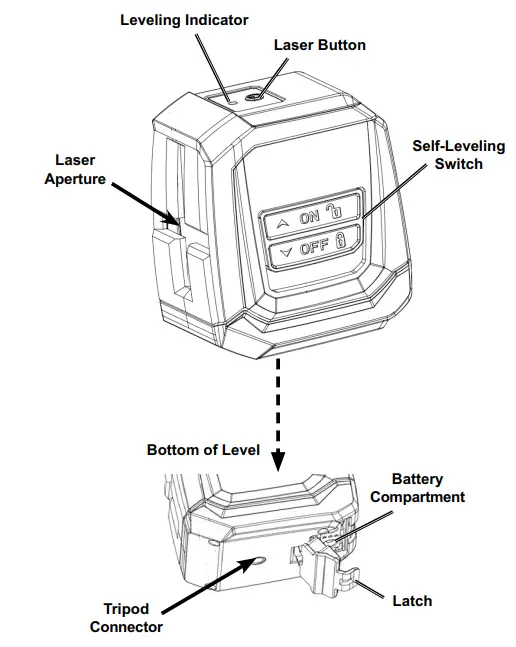 Leveling Indicator

Laser Button

Laser Aperture

Self-Leveling Switch

ON

OFF

Bottom of Level

Battery Compartment

Tripod Connector

Latch