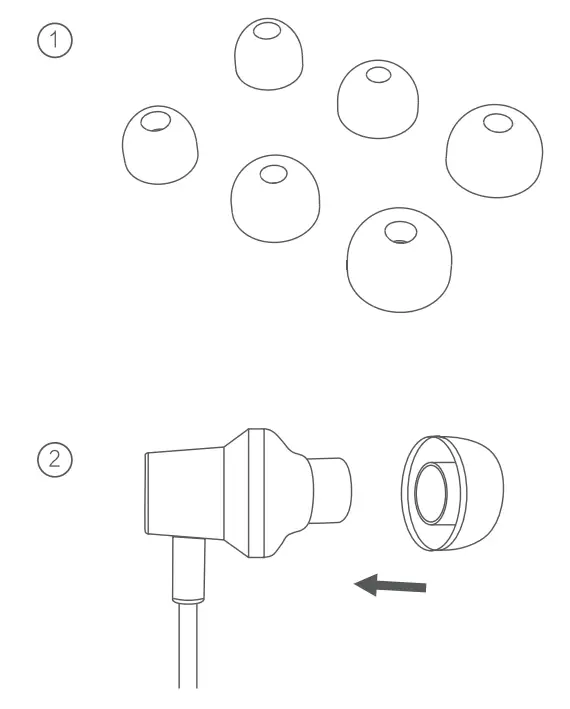 ①

②