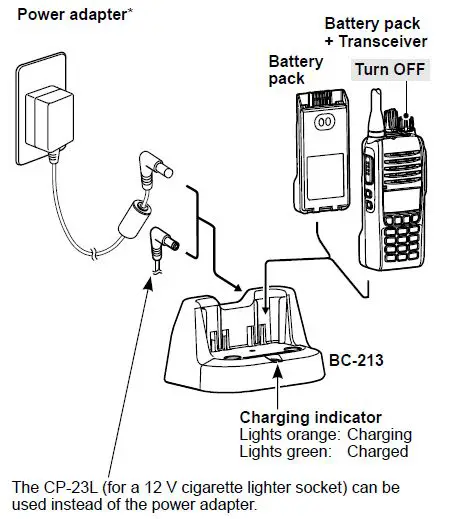 Power adapter*

Battery pack + Transceiver

Battery pack

Turn OFF

BC-213

Charging indicator
Lights orange: Charging
Lights green: Charged

The CP-23L (for a 12 V cigarette lighter socket) can be used instead of the power adapter.