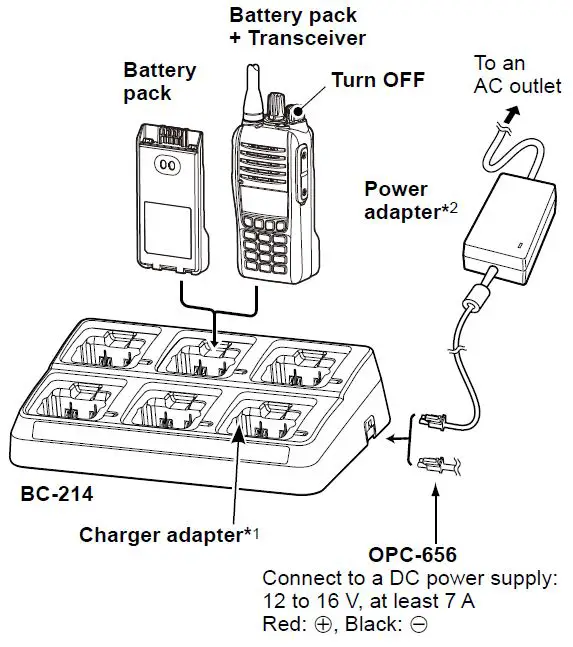 Battery pack
+ Transceiver

Battery pack

Turn OFF

To an AC outlet

Power adapter*2

BC-214

Charger adapter*1

OPC-656
Connect to a DC power supply:
12 to 16 V, at least 7 A
Red: ⊕, Black: ⊖