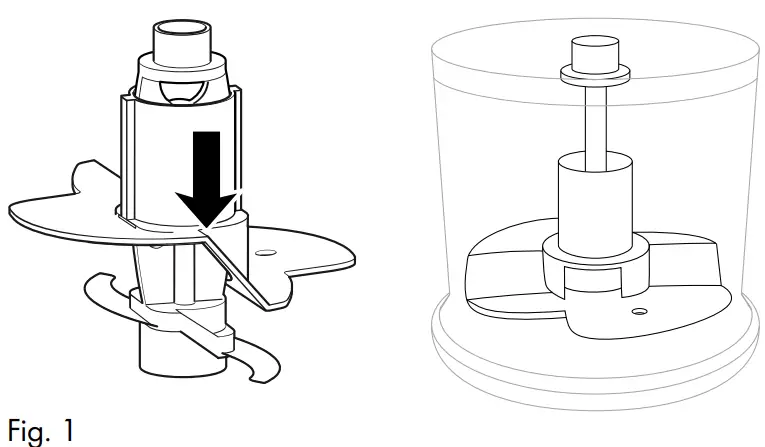 Fig. 1