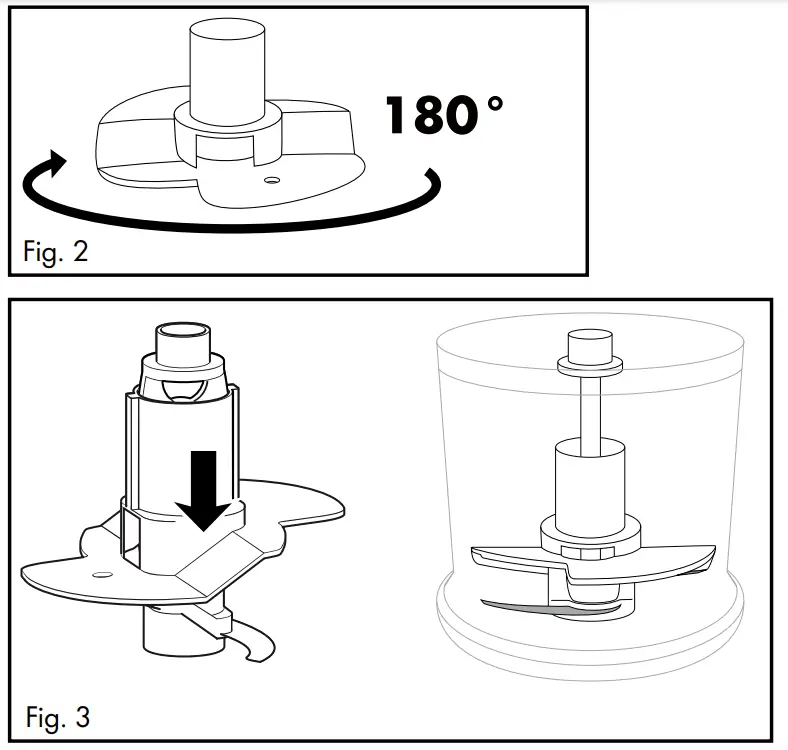 180°

Fig. 2

Fig. 3