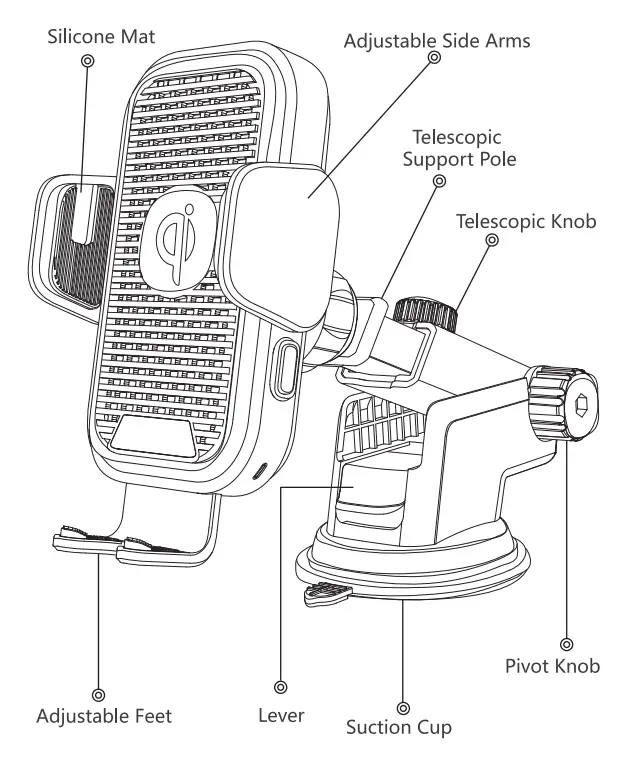 Silicone Mat

Adjustable Side Arms

Telescopic Support Pole

Telescopic Knob

Pivot Knob

Adjustable Feet

Lever

Suction Cup