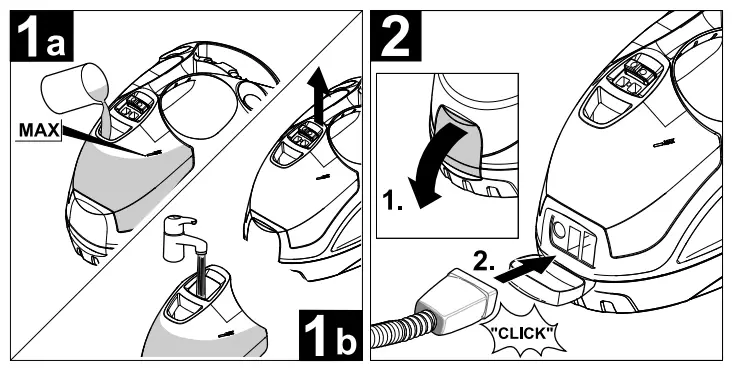 1a

MAX

1b

2

1.

2.

"CLICK"