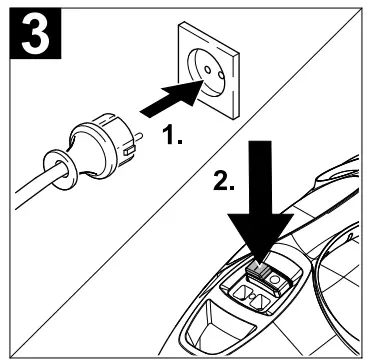 3

1.

2.