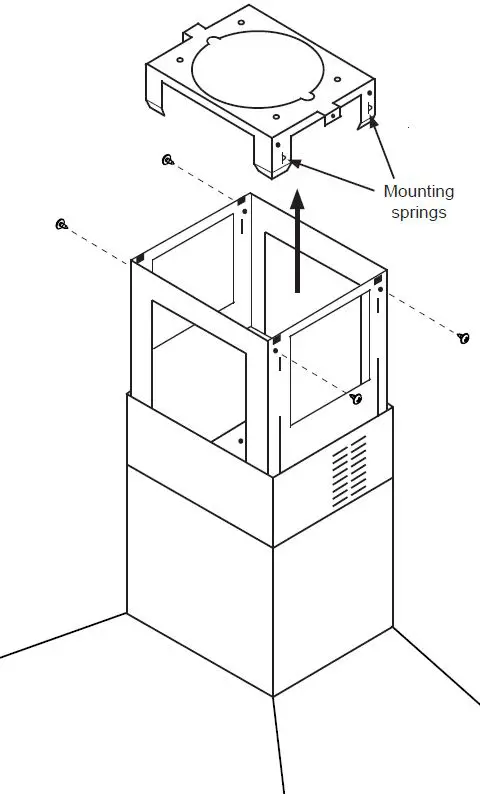 Mounting springs