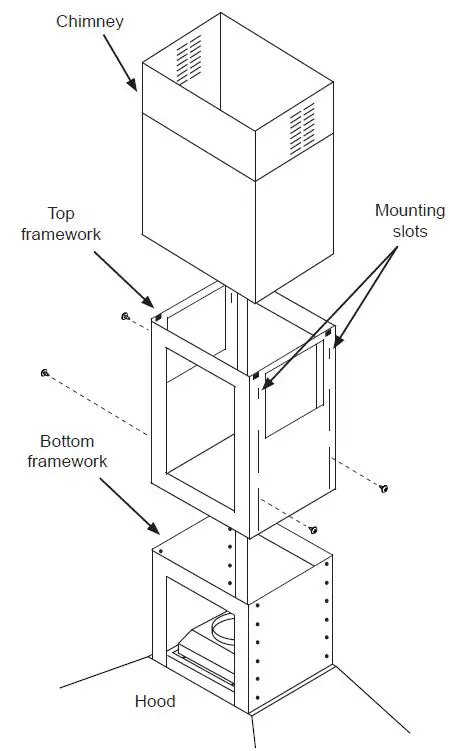 Chimney

Top framework

Mounting slots

Bottom framework

Hood