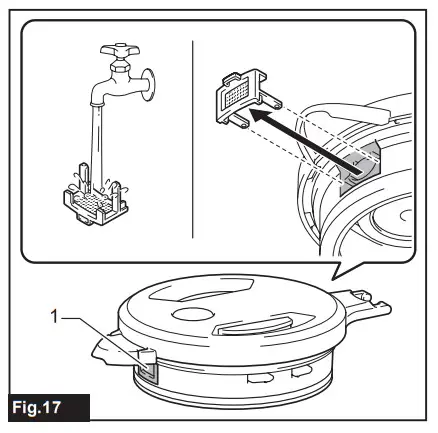 1

Fig.17