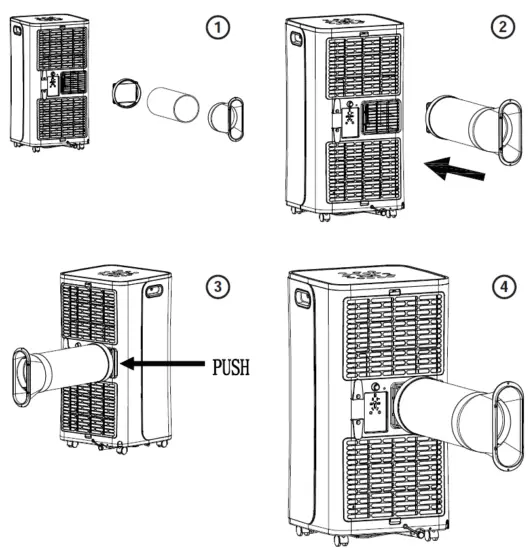 1

2

3

PUSH

4