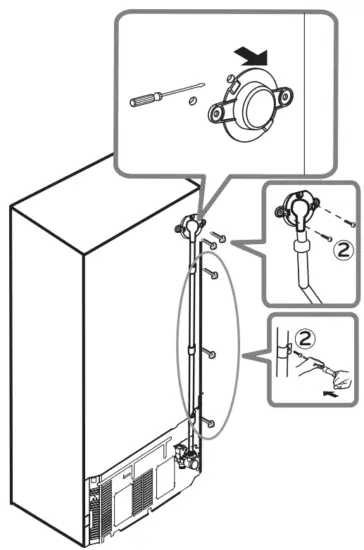 2

2