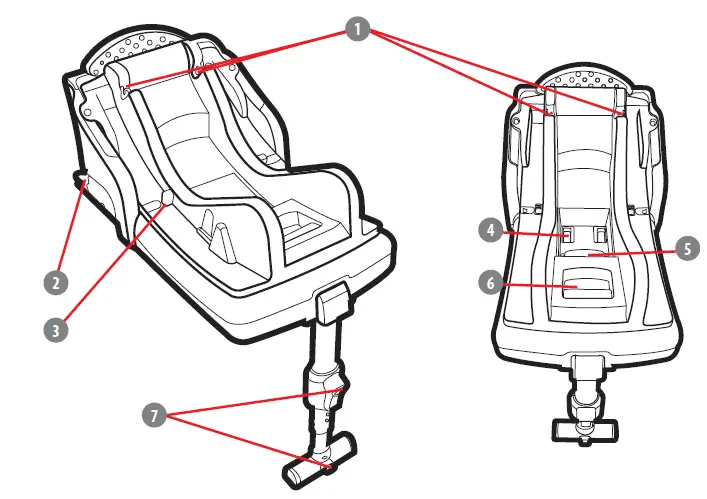 1
2
3
4
5
6
7