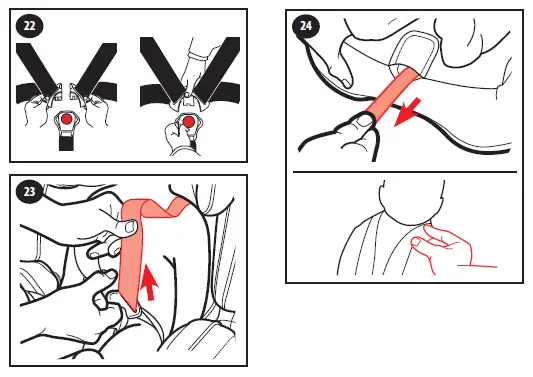 22

23

24