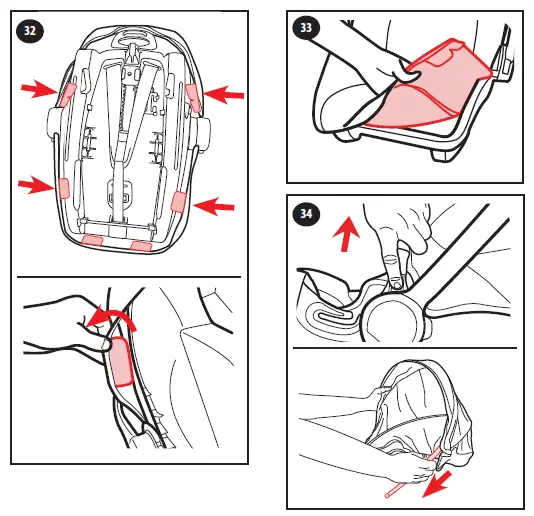 32

33

34