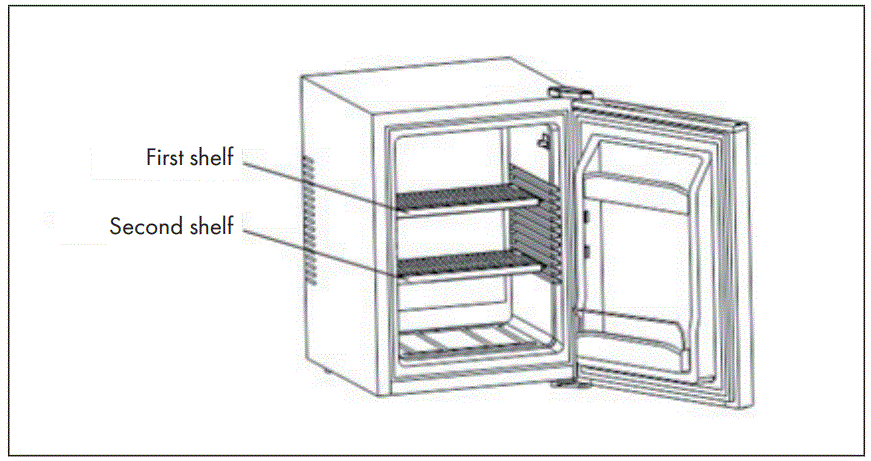 First shelf
Second shelf