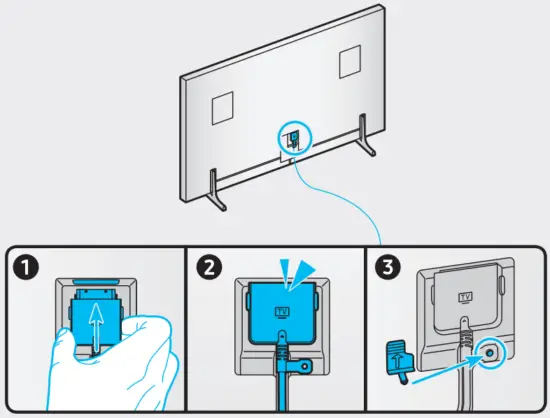 1

2

TV

3

TV