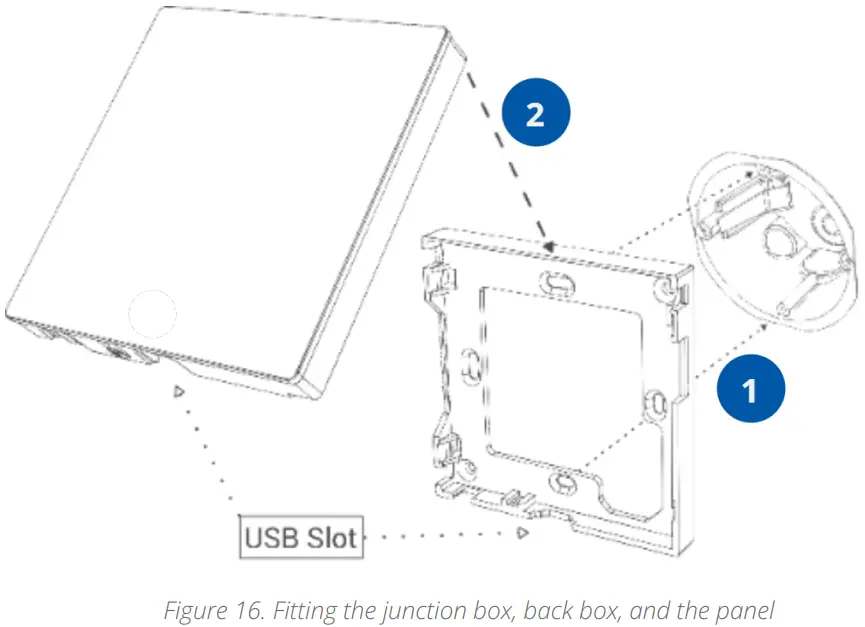 2

1

USB Slot

Figure 16. Fitting the junction box, back box, and the panel