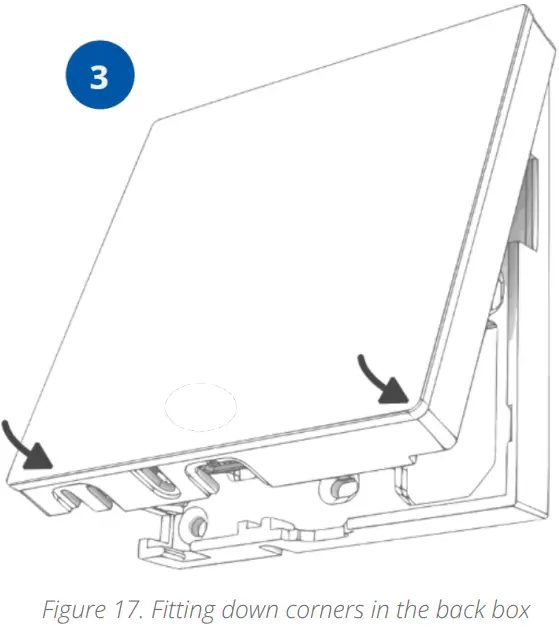 3

Figure 17. Fitting down corners in the back box