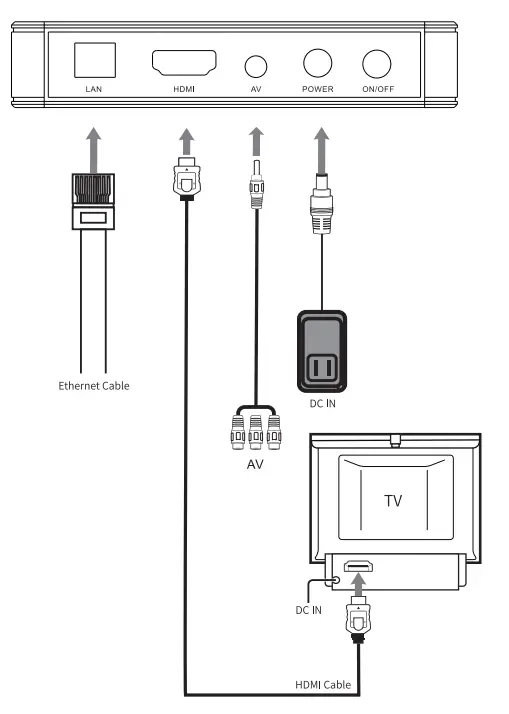 LAN HDMI AV POWER ON/OFF

Ethernet Cable

DC IN

AV

TV

DC IN

HDMI Cable